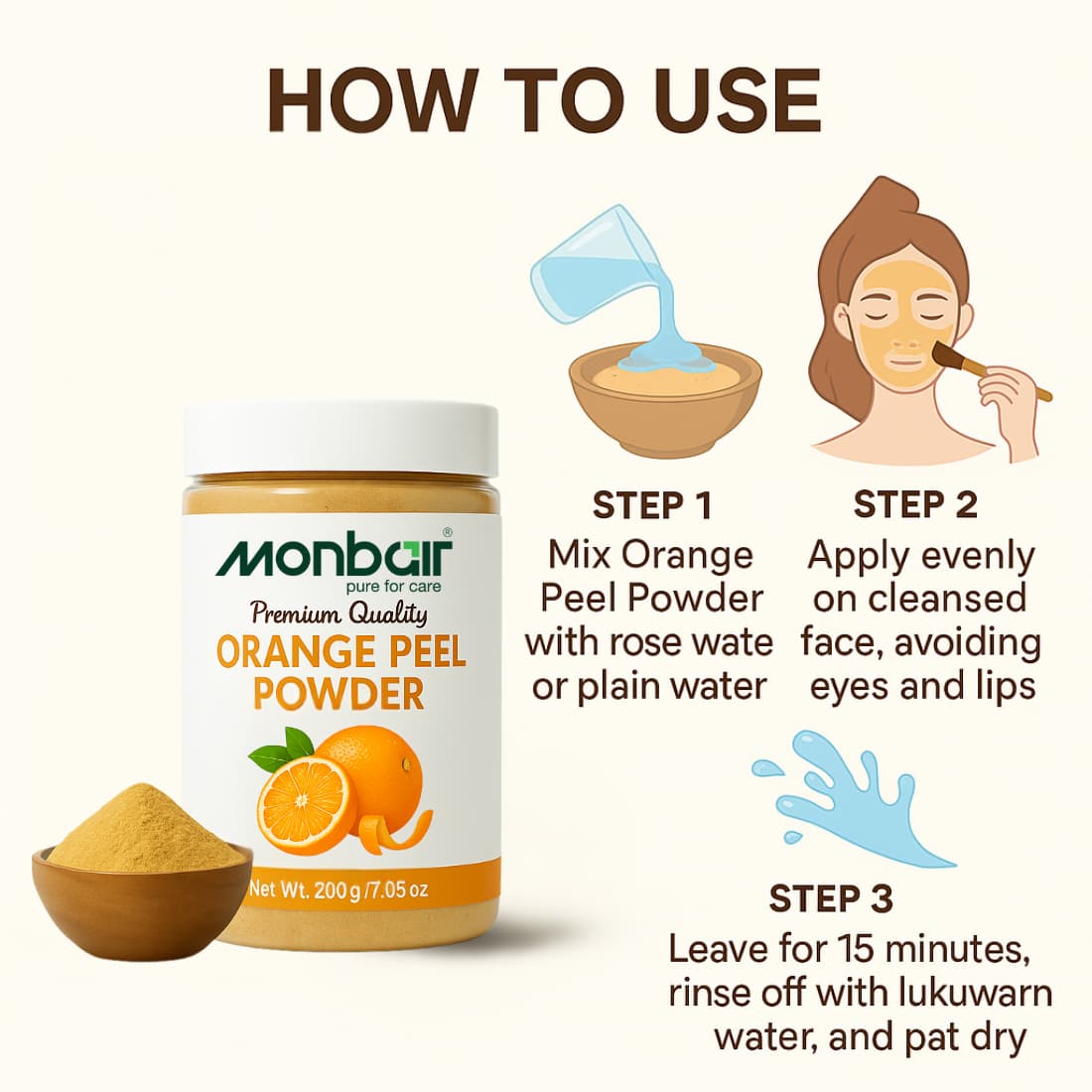 HOW TO USE

monbair®
pure for care
Premium Quality
ORANGE PEEL POWDER
Net Wt. 200 g /7.05 oz

STEP 1
Mix Orange Peel Powder with rose wate or plain water

STEP 2
Apply evenly on cleansed face, avoiding eyes and lips

STEP 3
Leave for 15 minutes, rinse off with lukuwarn water, and pat dry